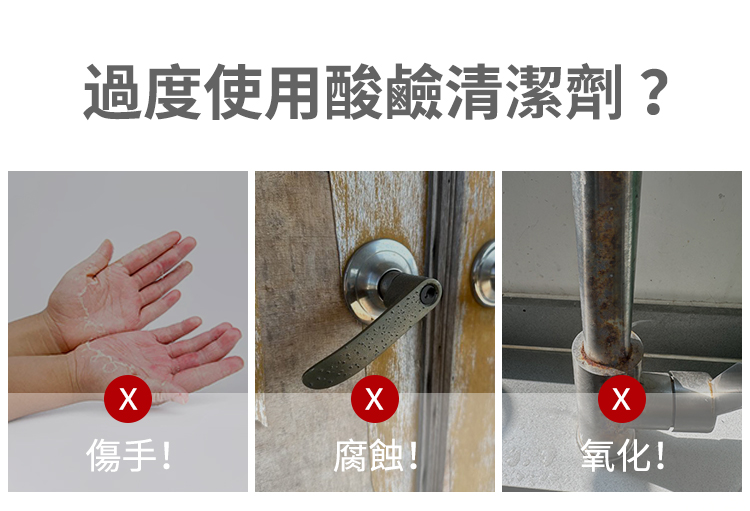 過度使用酸鹼清潔劑？

X
傷手！

X
腐蝕！

X
氧化！